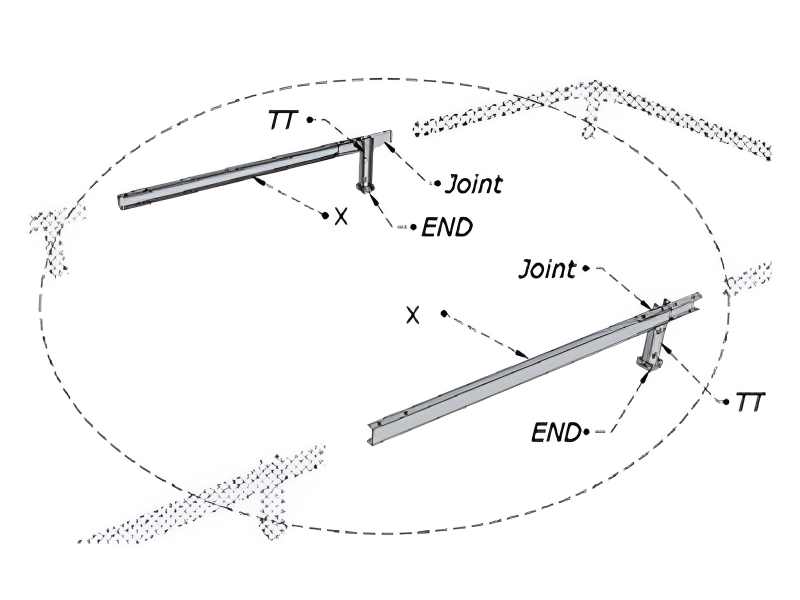 TT
Joint
X
END
Joint
X
TT
END